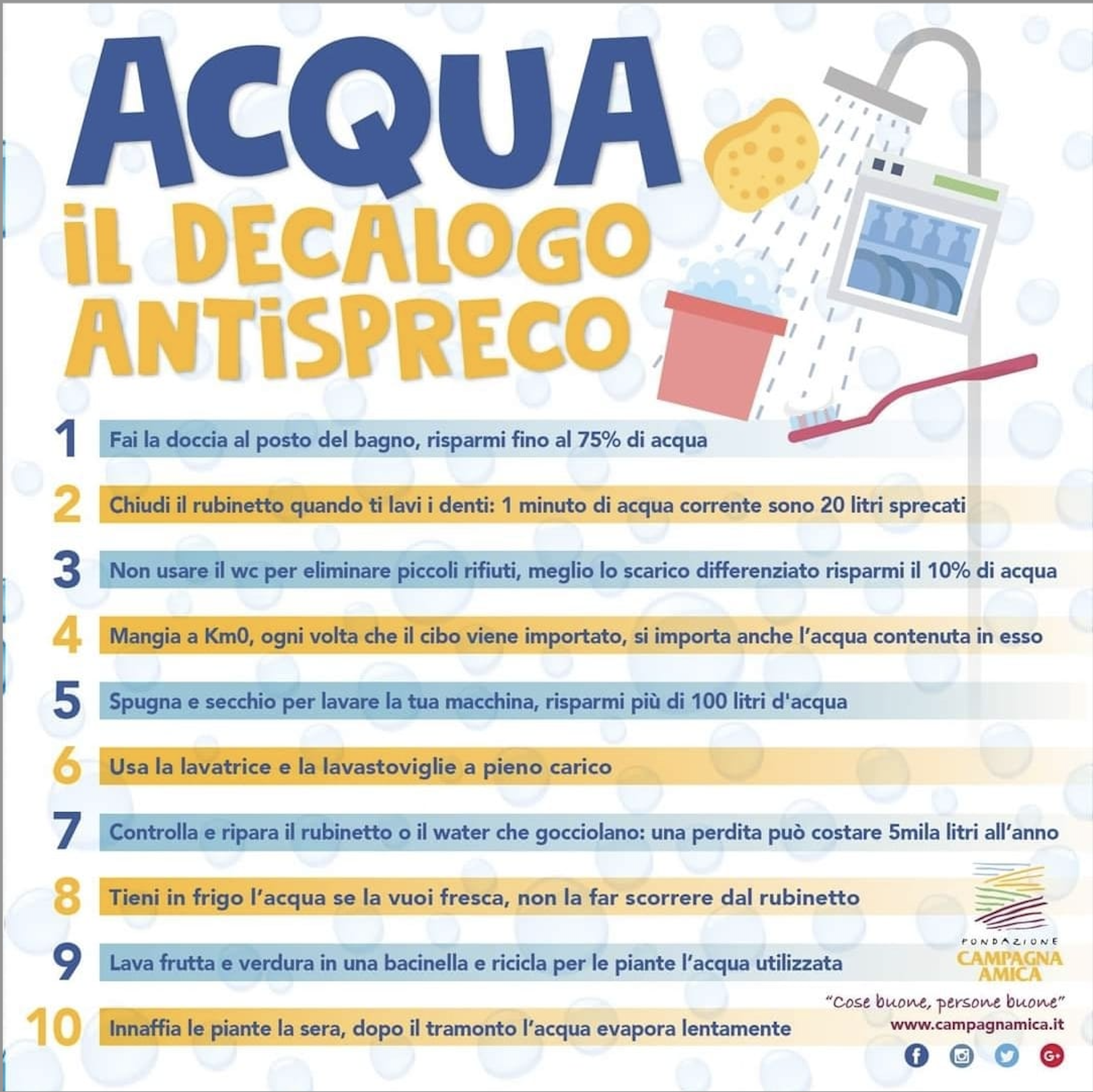 ACQUA
IL DECALOGO ANTISPRECO

1 Fai la doccia al posto del bagno, risparmi fino al 75% di acqua

2 Chiudi il rubinetto quando ti lavi i denti: 1 minuto di acqua corrente sono 20 litri sprecati

3 Non usare il wc per eliminare piccoli rifiuti, meglio lo scarico differenziato risparmi il 10% di acqua

4 Mangia a Km0, ogni volta che il cibo viene importato, si importa anche l'acqua contenuta in esso

5 Spugna e secchio per lavare la tua macchina, risparmi più di 100 litri d'acqua

6 Usa la lavatrice e la lavastoviglie a pieno carico

7 Controlla e ripara il rubinetto o il water che gocciolano: una perdita può costare 5mila litri all'anno

8 Tieni in frigo l'acqua se la vuoi fresca, non la far scorrere dal rubinetto

9 Lava frutta e verdura in una bacinella e ricicla per le piante l'acqua utilizzata

10 Innaffia le piante la sera, dopo il tramonto l'acqua evapora lentamente

FONDAZIONE
CAMPAGNA AMICA
"Cose buone, persone buone"
www.campagnamica.it